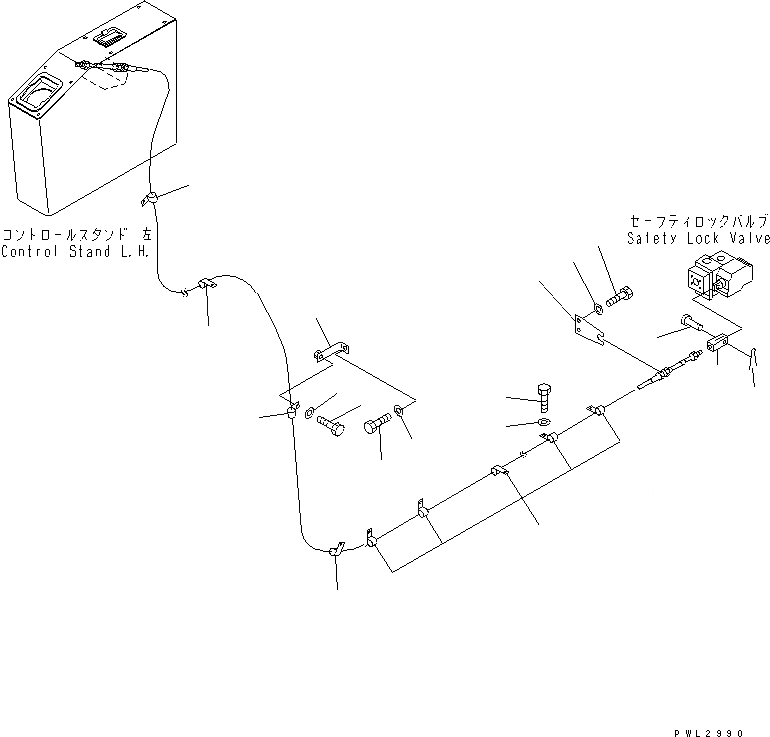 コントロールスタンド 左
Control Stand L.H.

セーフティロックバルブ
Safety Lock Valve

PWL2990