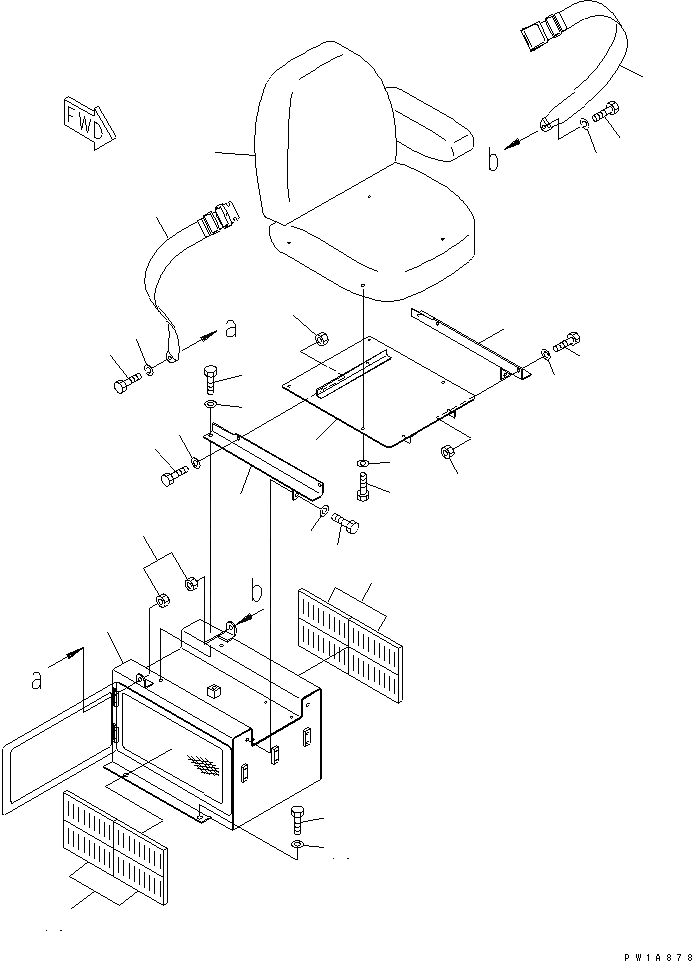 FWD
b
a
b
a
PW1A878