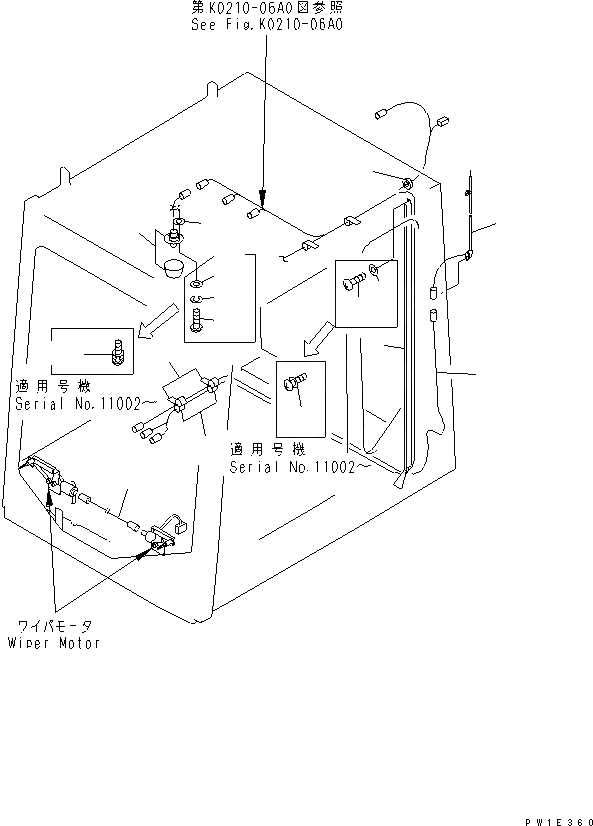 第K0210-06A0図参照
See Fig.K0210-06A0

適用号機
Serial No.11002～

適用号機
Serial No.11002～

ワイパモータ
Wiper Motor

PW1E360