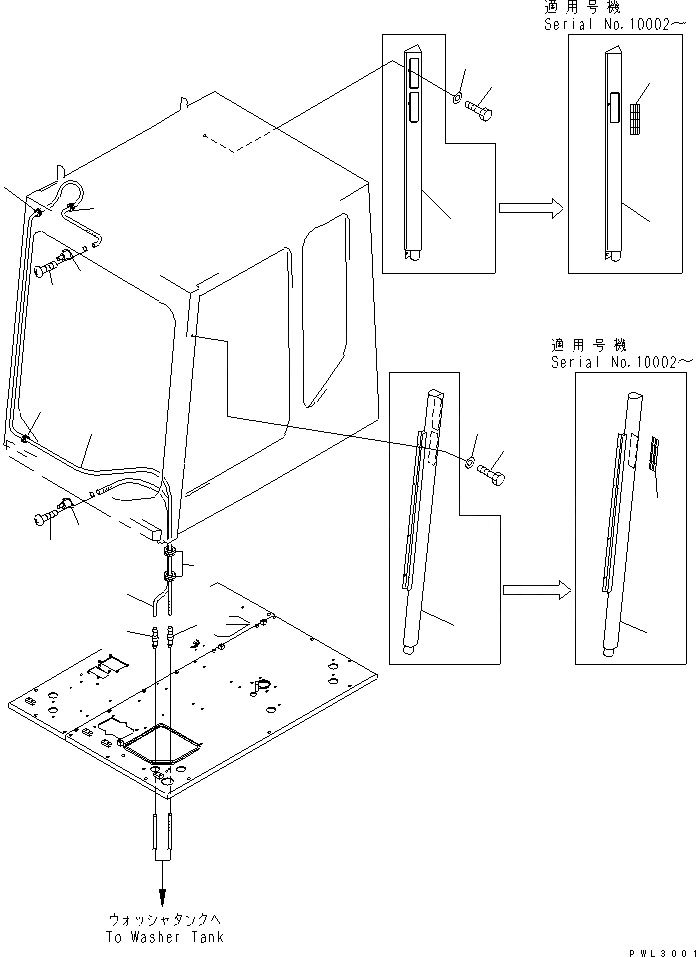 適用号機
Serial No.10002～

適用号機
Serial No.10002～

ウォッシャタンクへ
To Washer Tank

PWL3001