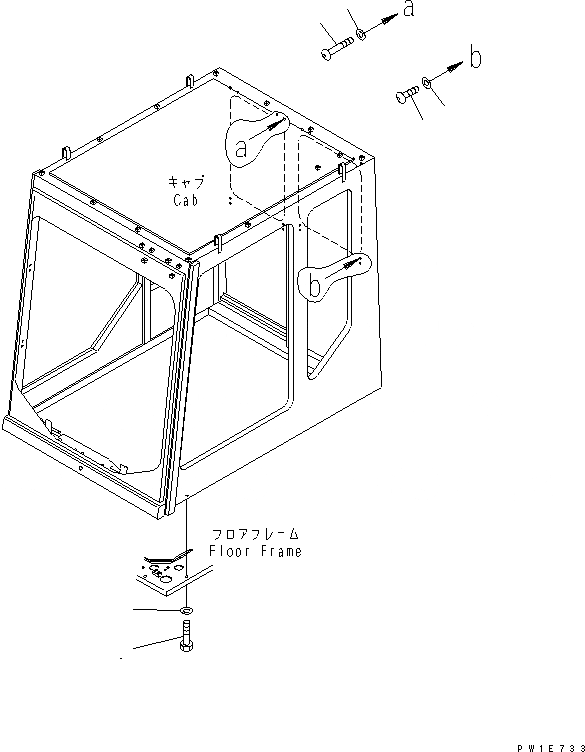 a

b

a

キャブ
Cab

b

フロアフレーム
Floor Frame

PW1E733