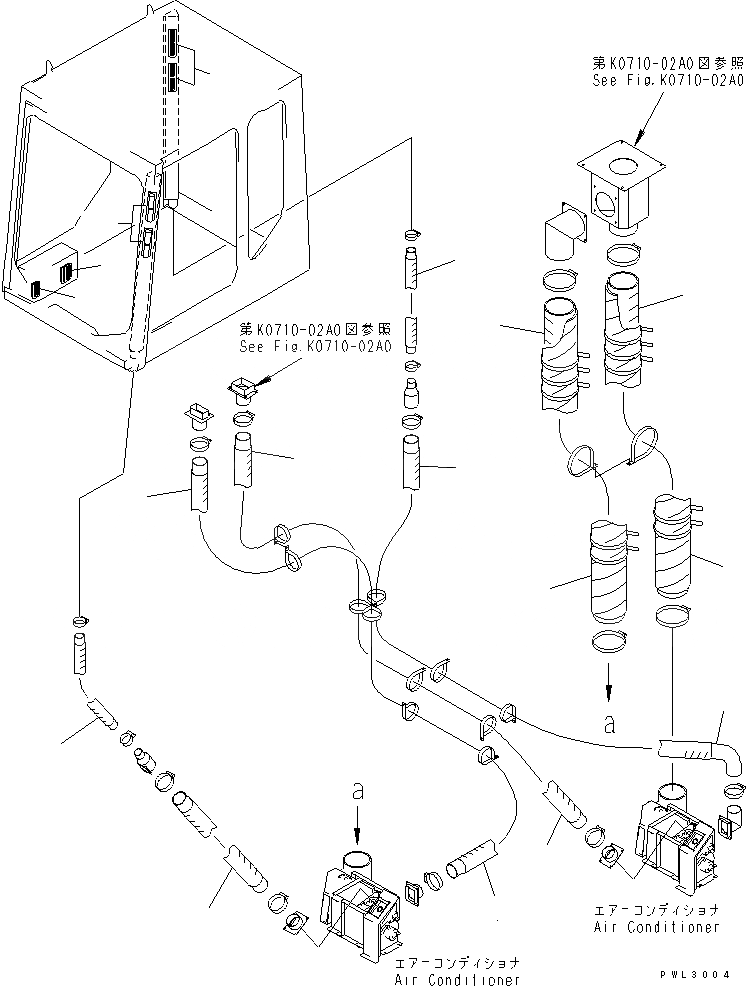 第K0710-02A0図参照
See Fig.K0710-02A0

第K0710-02A0図参照
See Fig.K0710-02A0

a

a

エアーコンディショナ
Air Conditioner

エアーコンディショナ
Air Conditioner

PWL3004