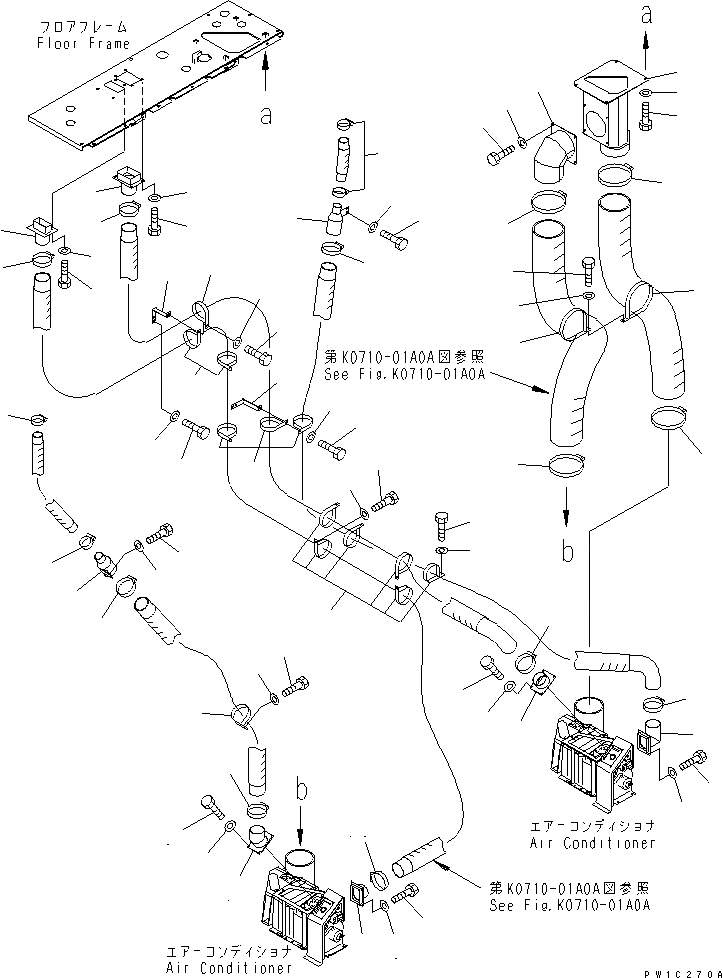 フロアフレーム
Floor Frame

a

a

第K0710-01A0A図参照
See Fig.K0710-01A0A

b

b

エアーコンディショナ
Air Conditioner

第K0710-01A0A図参照
See Fig.K0710-01A0A

エアーコンディショナ
Air Conditioner

PW1C270A