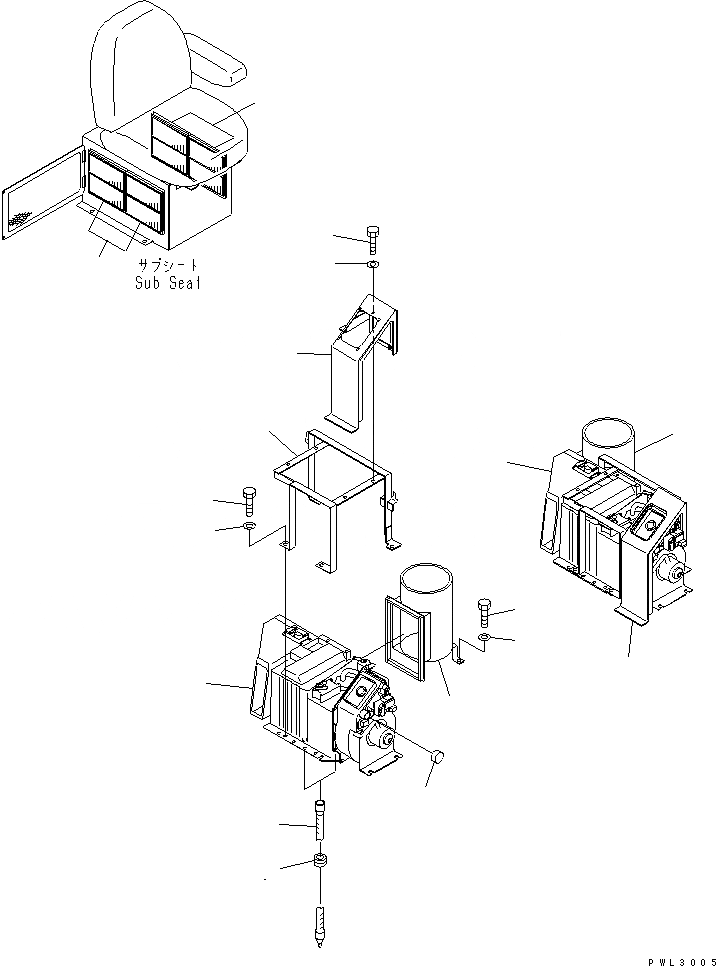 サブシート
Sub Seal

PWL3005