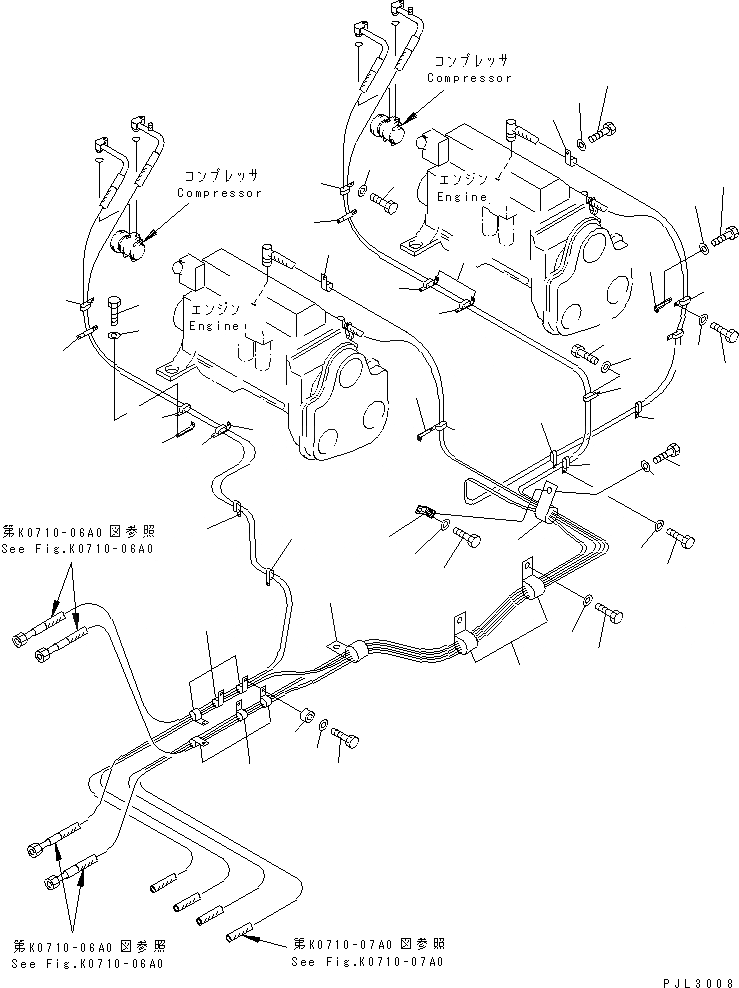 コンプレッサ
Compressor

コンプレッサ
Compressor

エンジン
Engine

エンジン
Engine

第K0710-06A0 図参照
See Fig.K0710-06A0

第K0710-06A0 図参照
See Fig.K0710-06A0

第K0710-07A0 図参照
See Fig.K0710-07A0

PJL3008