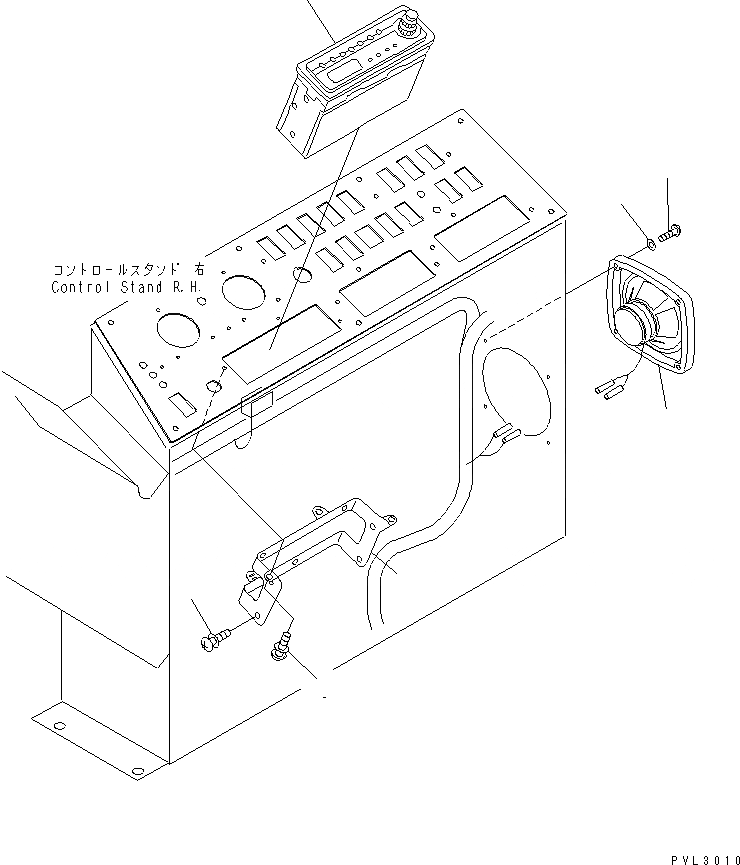 コントロールスタンド 右
Control Stand R.H.

PVL3010