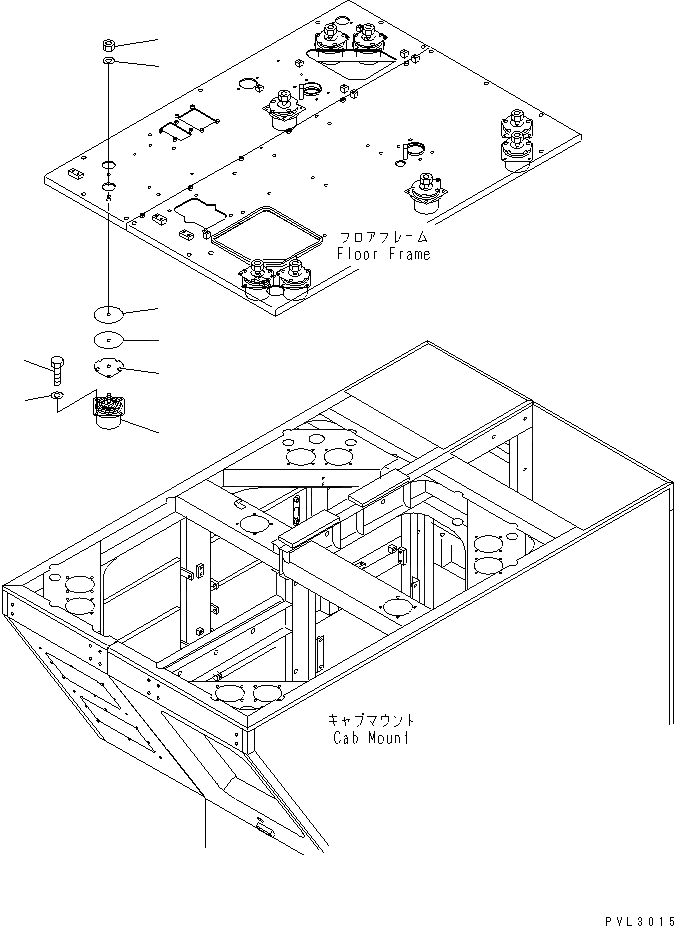 フロアフレーム
Floor Frame

キャブマウント
Cab Mount

PVL3015