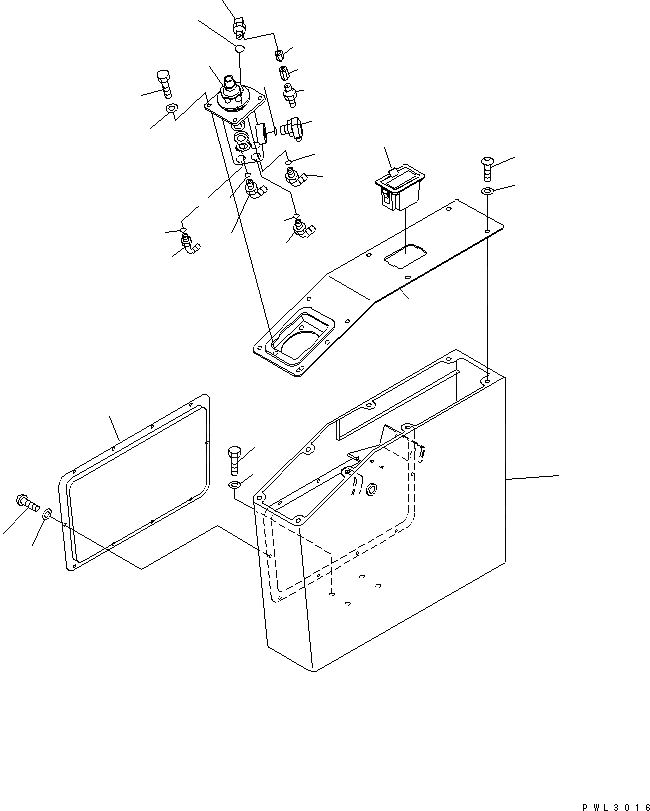 PWL3016