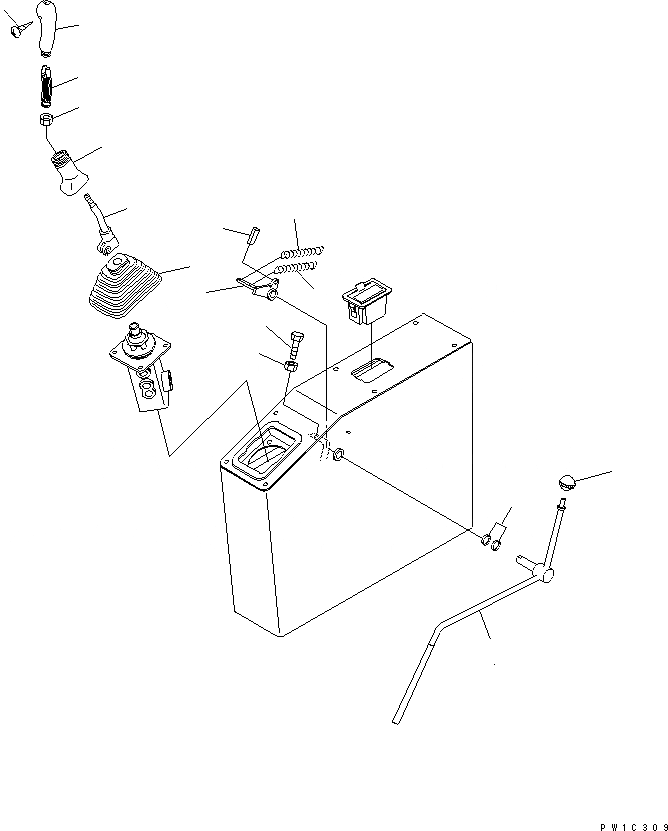 PW1C309