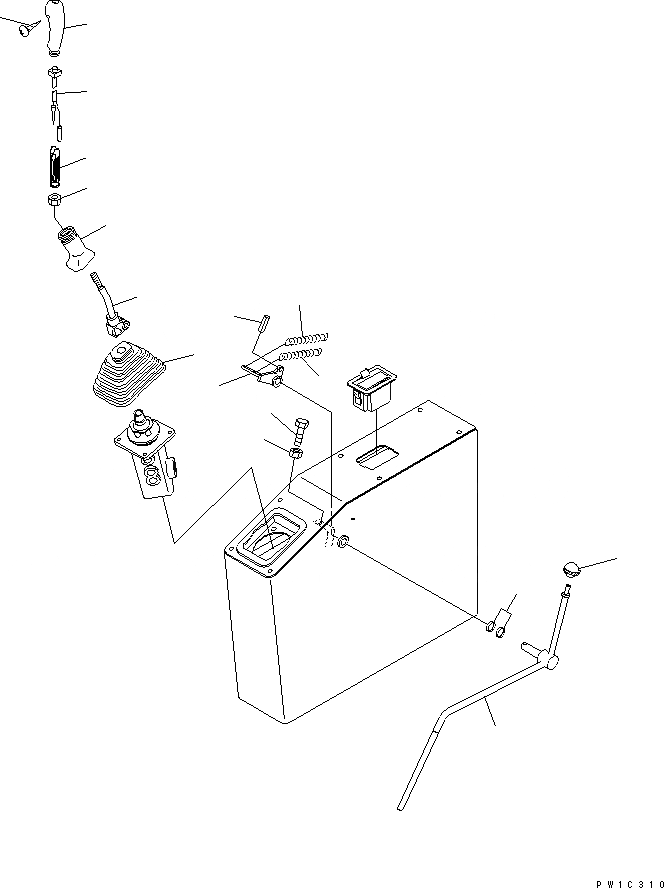 PW1C310