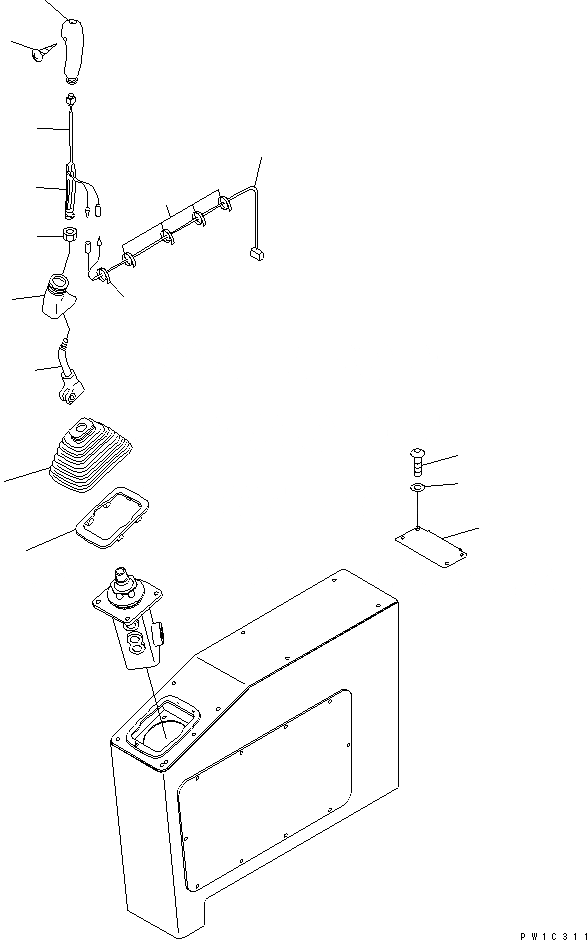 PW1C311