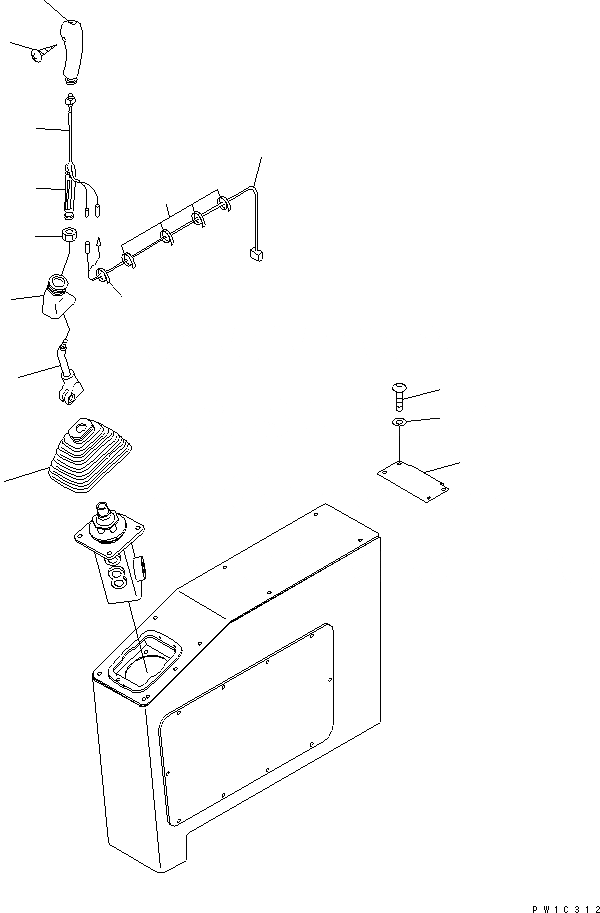 PW1C312