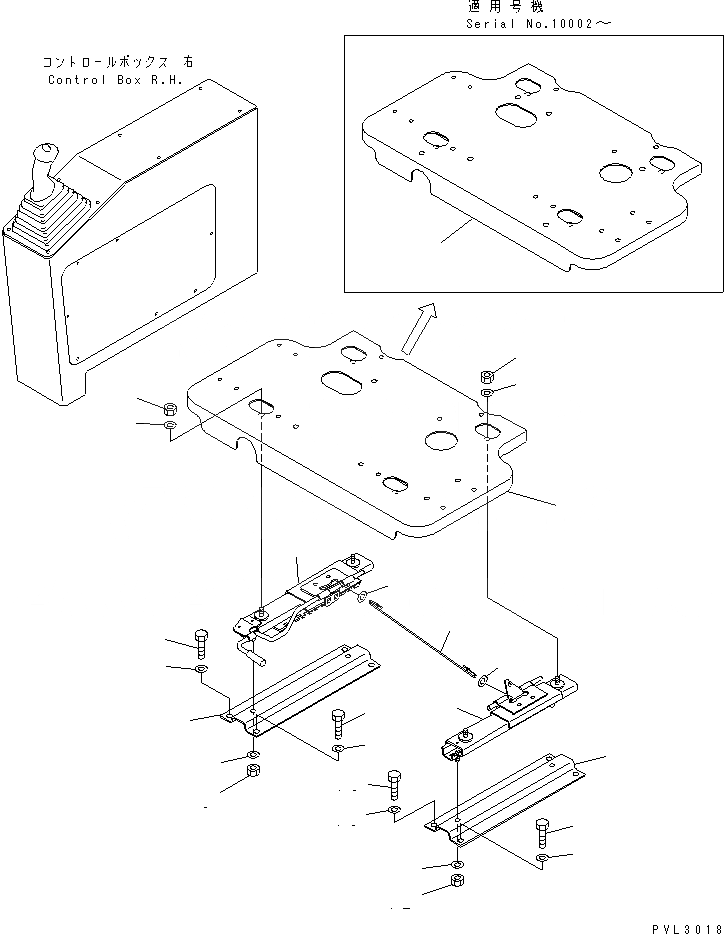 適用号機
Serial No.10002～

コントロールボックス 右
Control Box R.H.

PVL3018