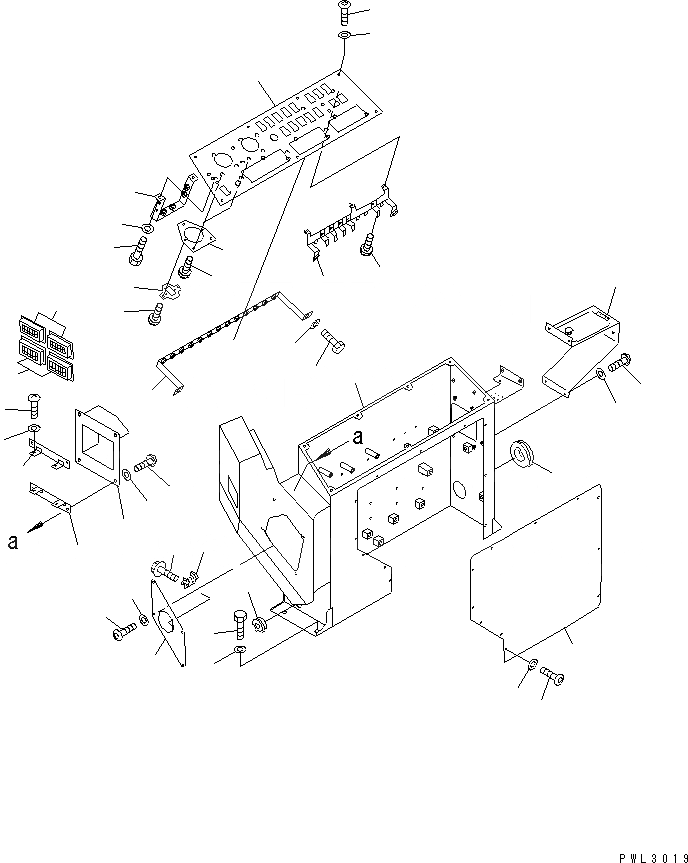 a

a

PWL3019