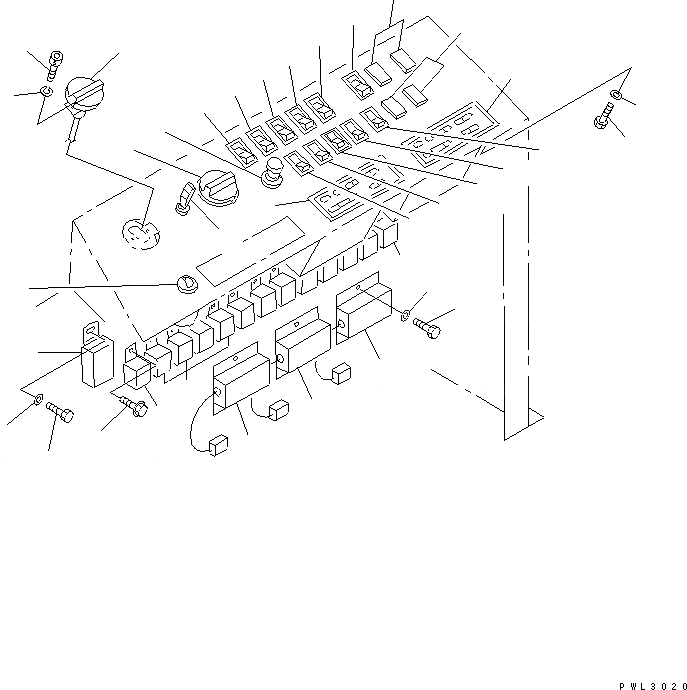 PWL3020