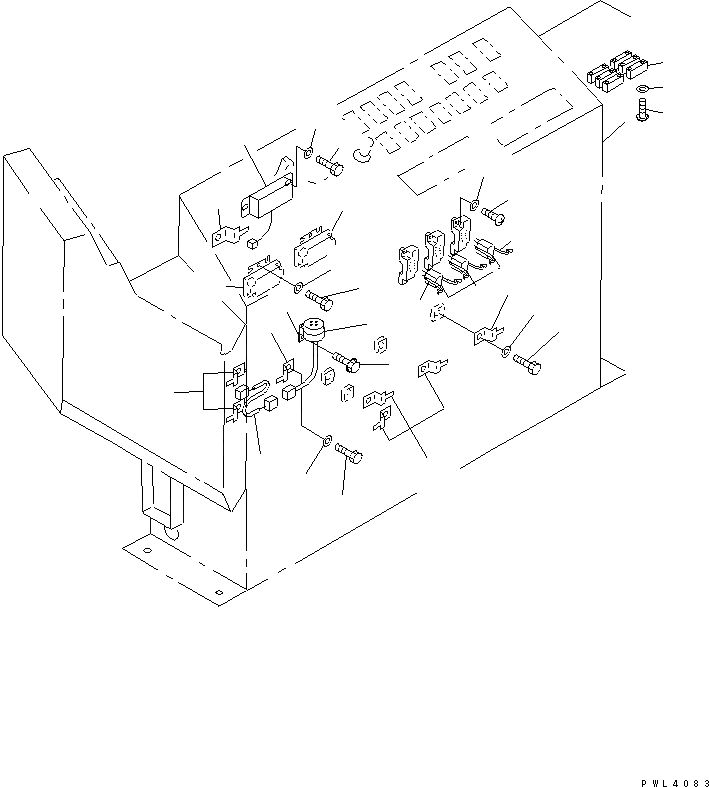 PWL4083