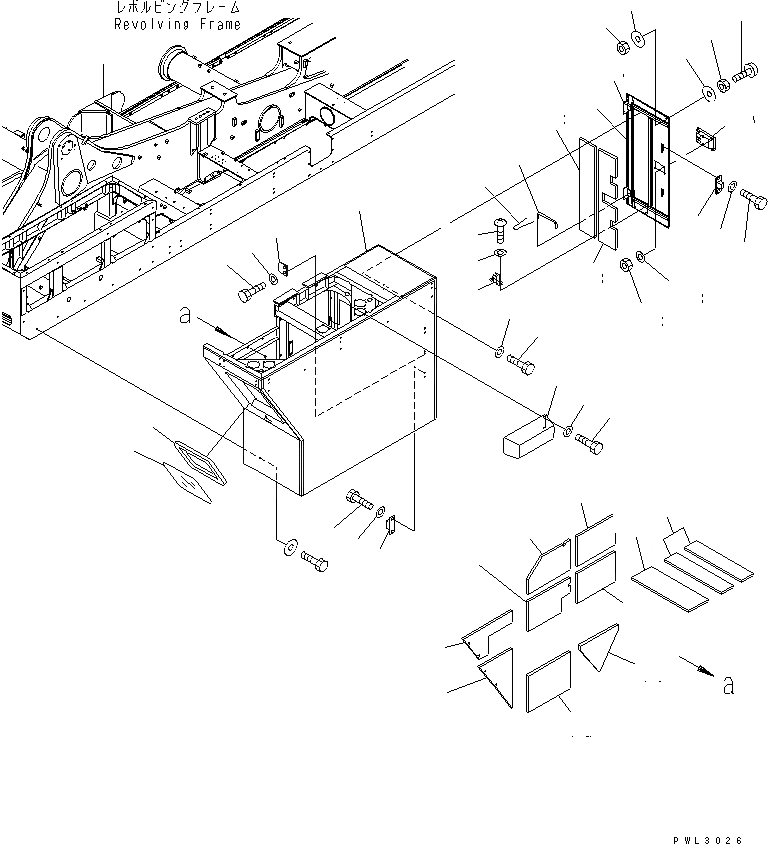 レボルビングフレーム
Revolving Frame

a

a

PWL3026