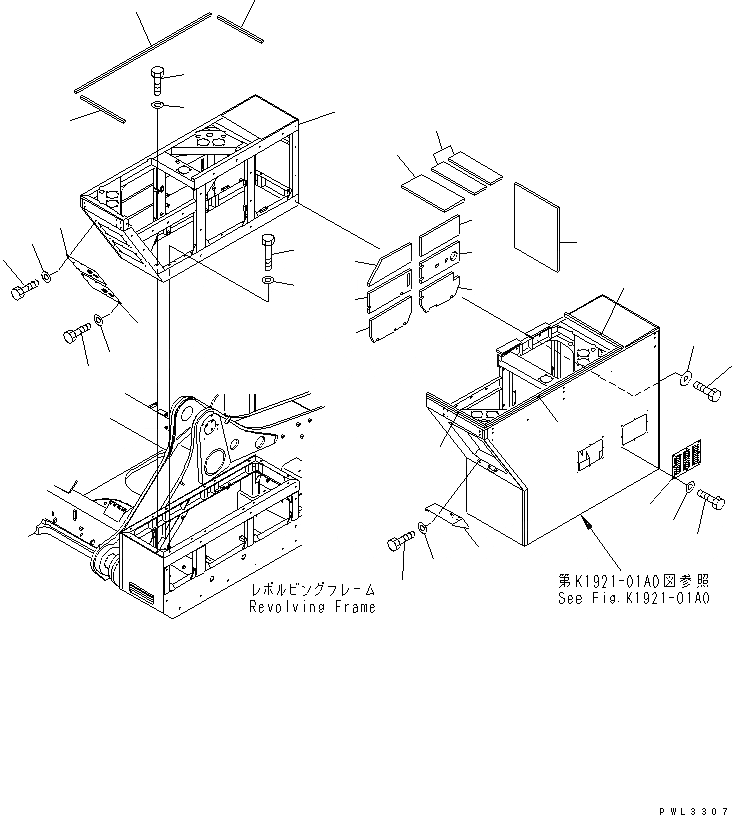 レボルビングフレーム
Revolving Frame

第K1921-01A0図参照
See Fig.K1921-01A0

PWL3307