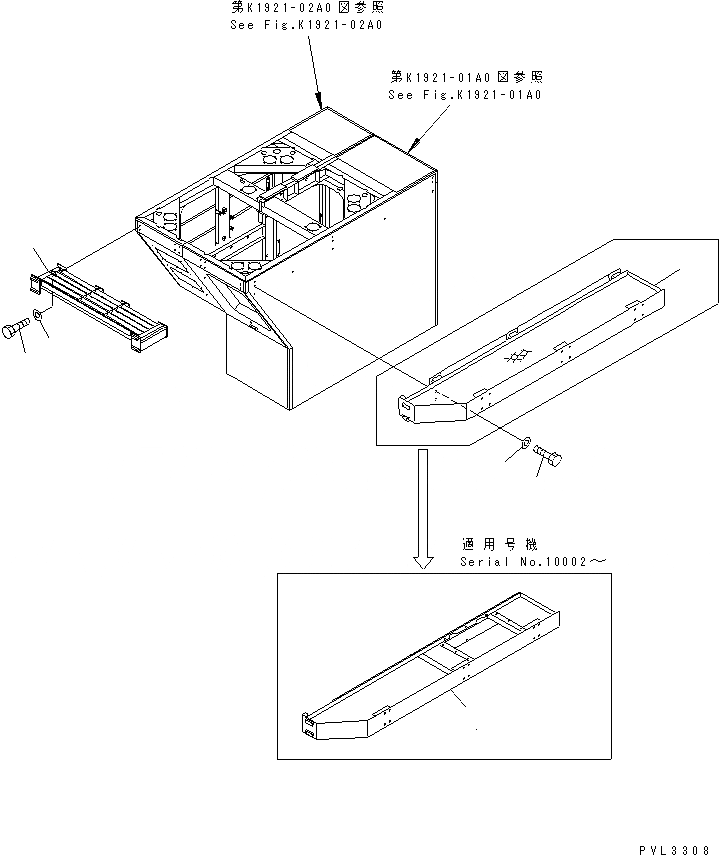 第K1921-02A0図参照
See Fig.K1921-02A0

第K1921-01A0図参照
See Fig.K1921-01A0

適用号機
Serial No.10002～

PVL3308