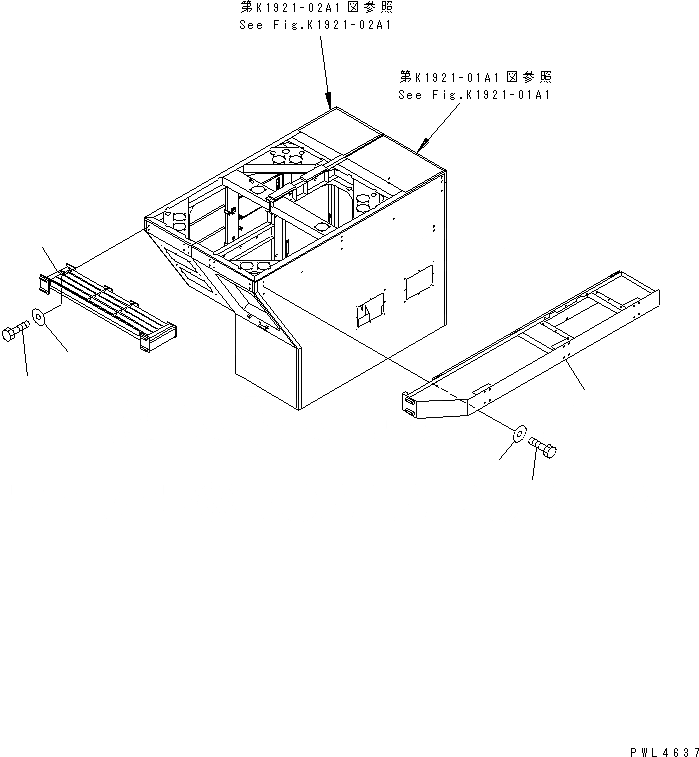 第K1921-02A1図参照
See Fig.K1921-02A1

第K1921-01A1図参照
See Fig.K1921-01A1

PWL4637