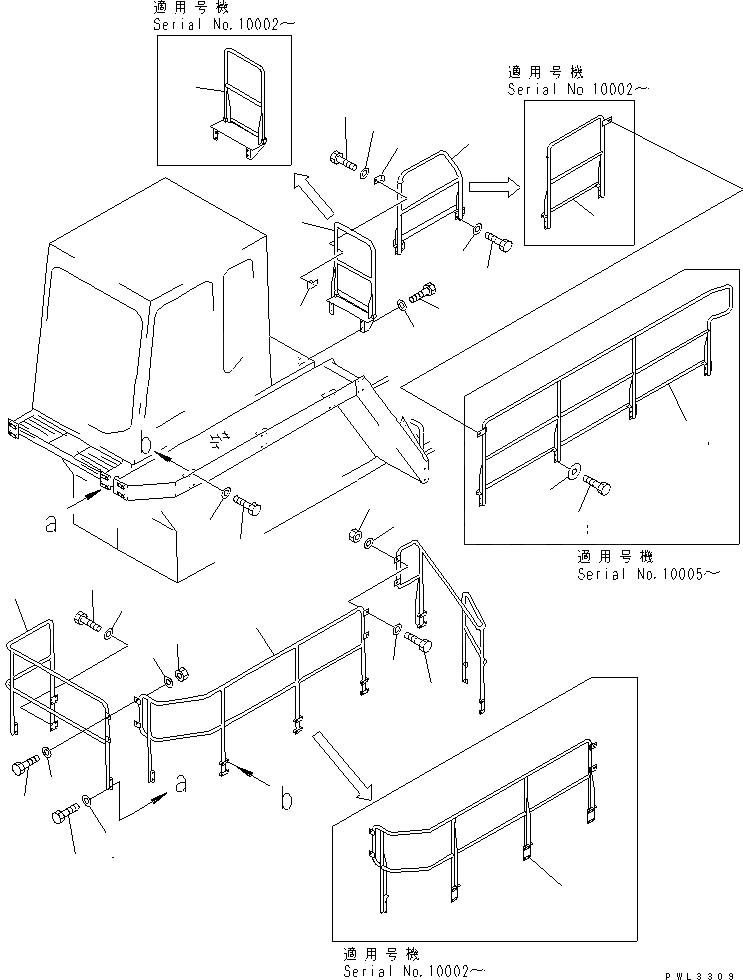 適用号機
Serial No.10002～

適用号機
Serial No 10002～

b

a

適用号機
Serial No.10005～

a

b

適用号機
Serial No.10002～

PWL3309