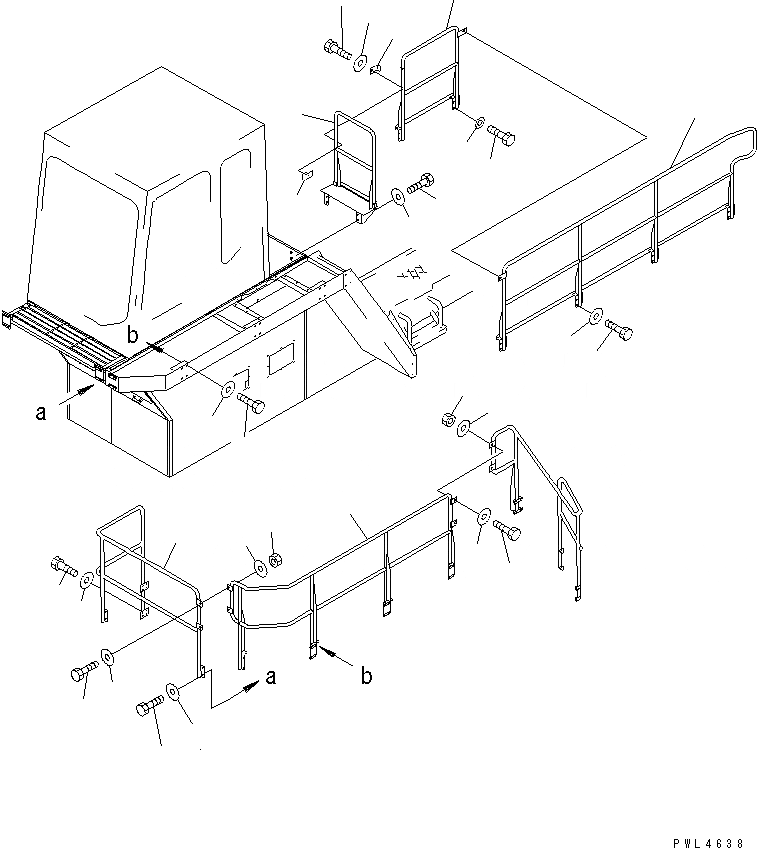 b
a
a
b
PWL4638