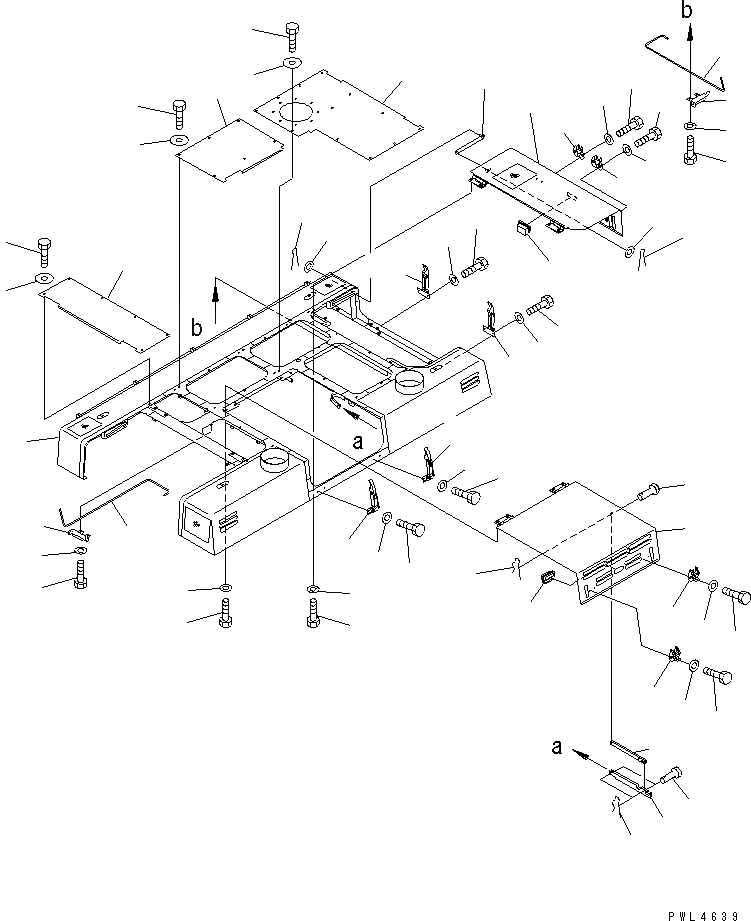 b
b
a
a
PWL4639