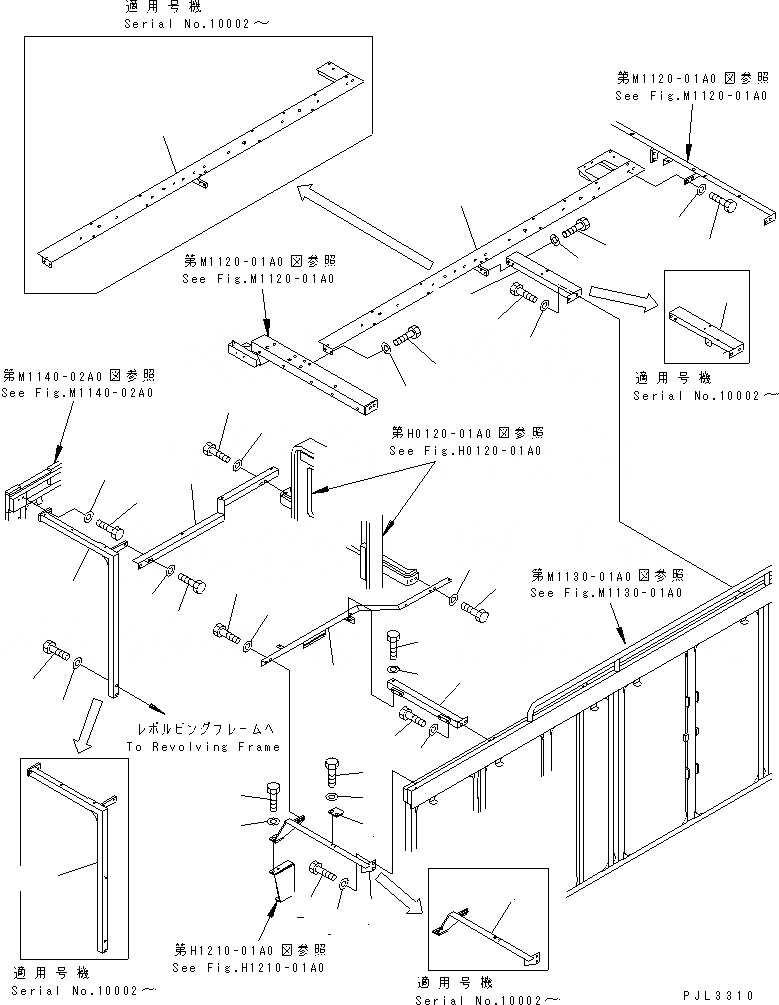 適用号機
Serial No.10002～

第M1120-01A0図参照
See Fig.M1120-01A0

第M1120-01A0図参照
See Fig.M1120-01A0

適用号機
Serial No.10002～

第M1140-02A0図参照
See Fig.M1140-02A0

第H0120-01A0図参照
See Fig.H0120-01A0

第M1130-01A0図参照
See Fig.M1130-01A0

レボルビングフレームへ
To Revolving Frame

第H1210-01A0図参照
See Fig.H1210-01A0

適用号機
Serial No.10002～

適用号機
Serial No.10002～

PJL3310