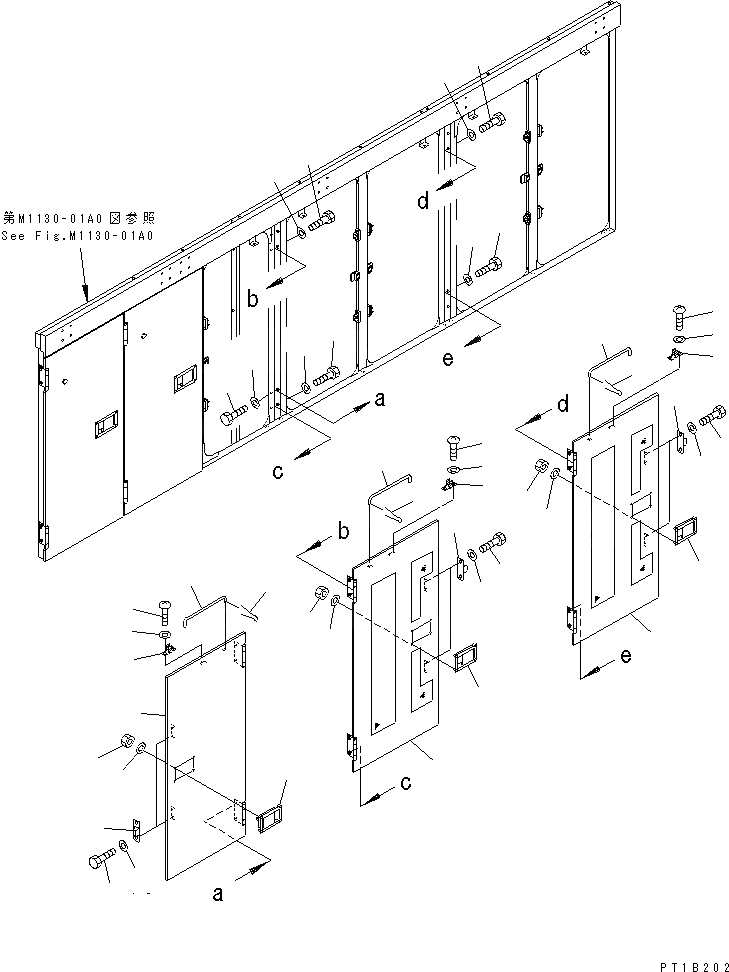 第M1130-01A0図参照
See Fig.M1130-01A0

d

b

e

a

c

d

b

e

c

a

PT1B202