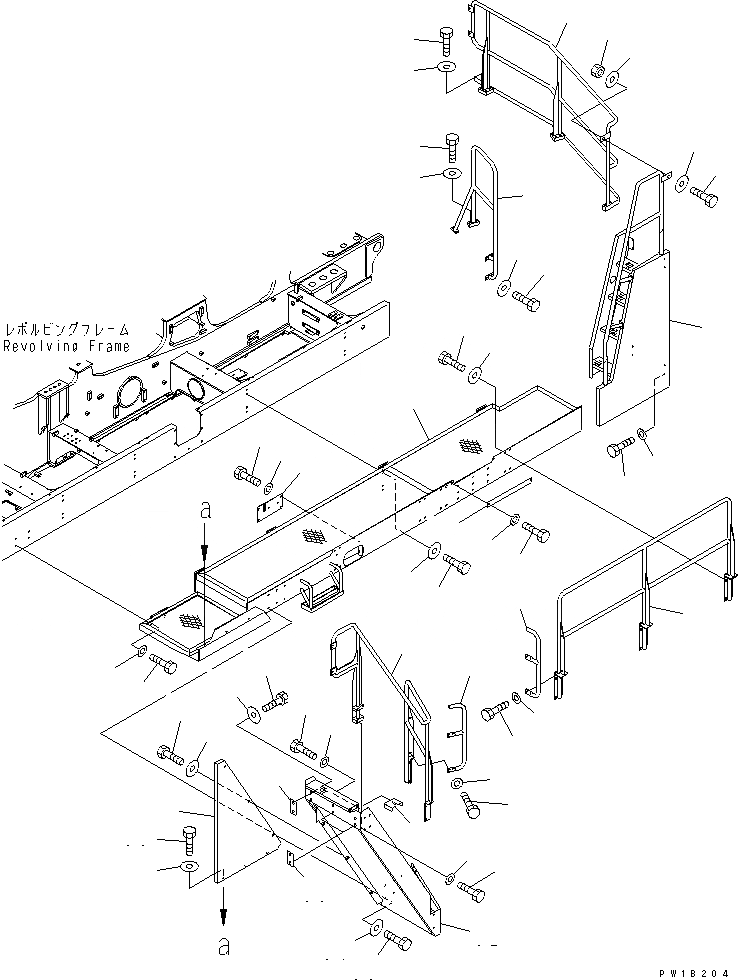 レボルビングフレーム
Revolving Frame

a

a

PW18204