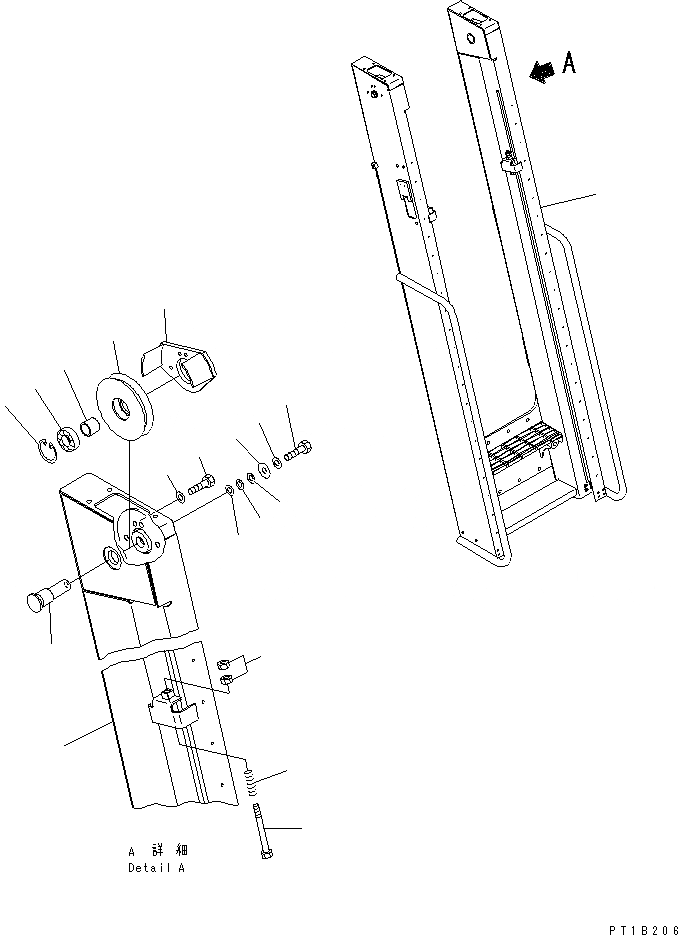 A

A 詳細
Detail A

PT1B206