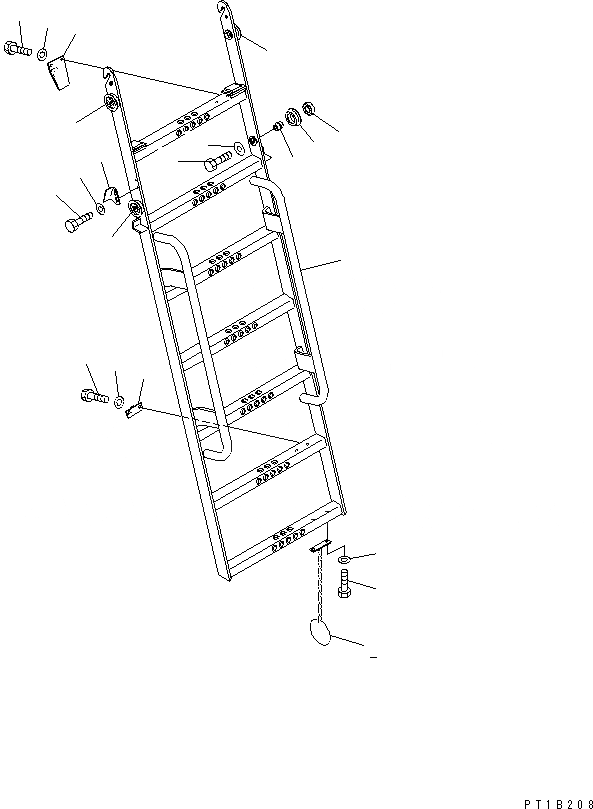 PT1B208