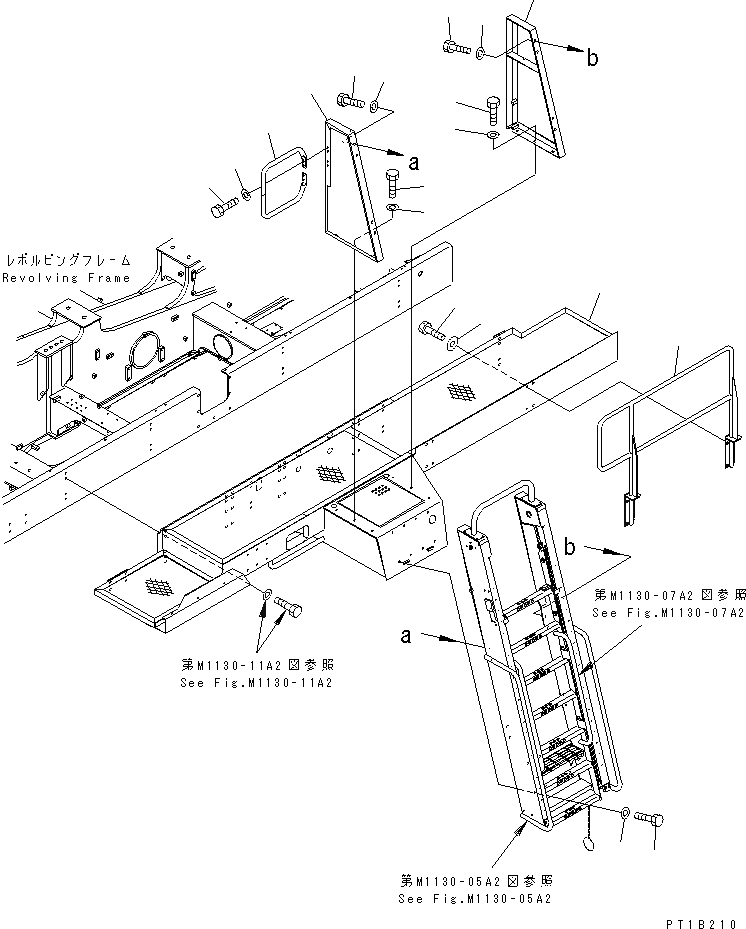 b

a

レボルビングフレーム
Revolving Frame

b

第M1130-07A2図参照
See Fig.M1130-07A2

a

第M1130-11A2図参照
See Fig.M1130-11A2

第M1130-05A2図参照
See Fig.M1130-05A2

PT1B210