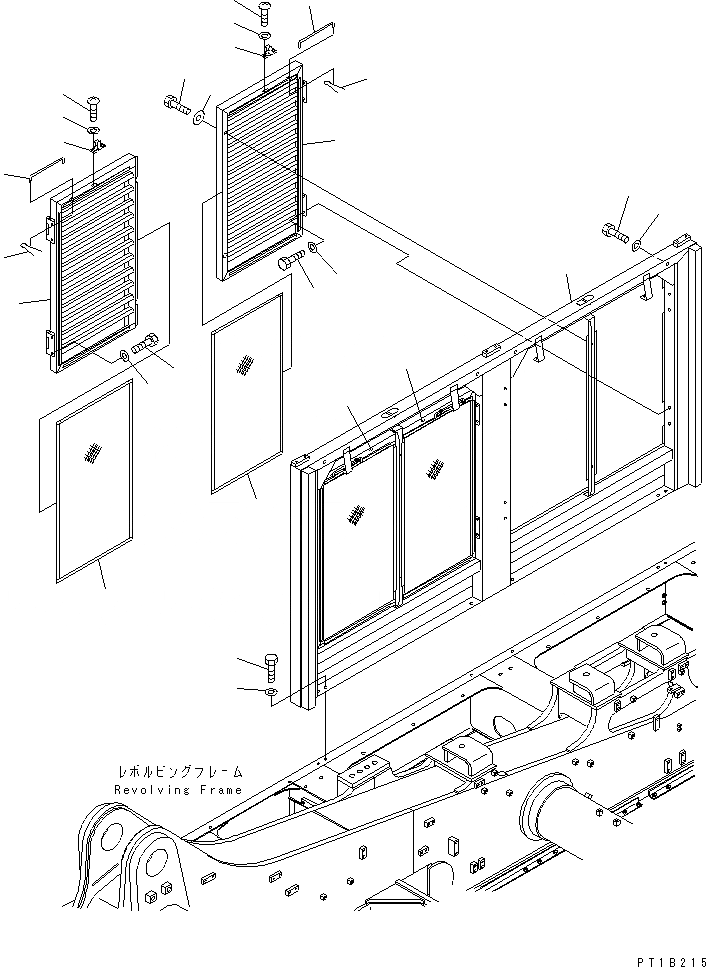 レボルビングフレーム
Revolving Frame

PT1B215