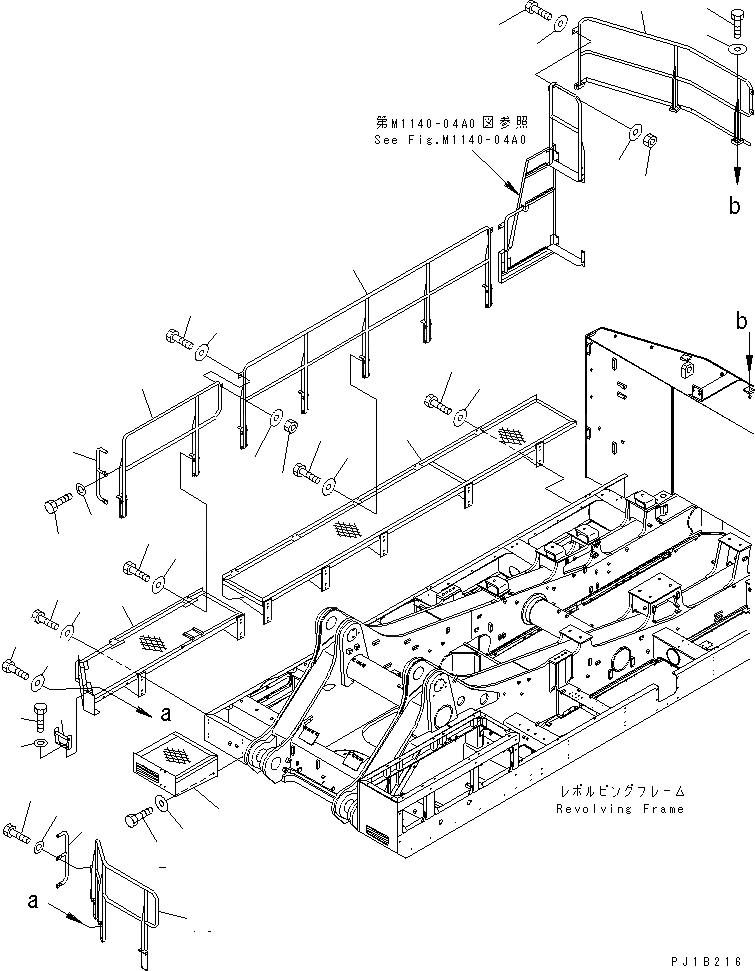 第M1140-04A0図参照
See Fig.M1140-04A0

b

b

a

レボルビングフレーム
Revolving Frame

a

PJ1B216