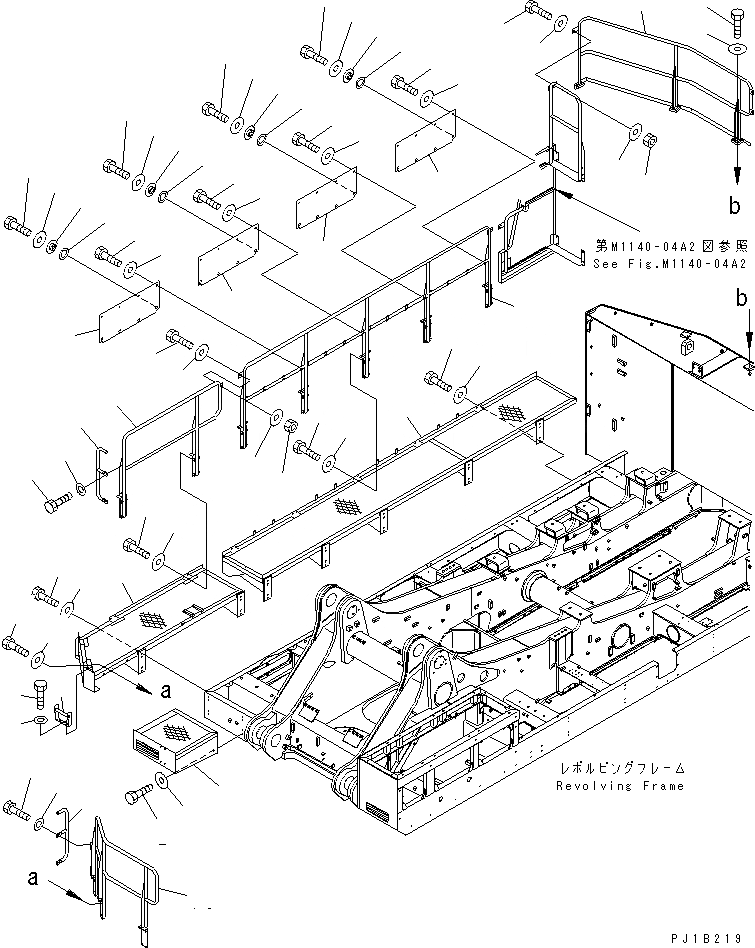 b

第M1140-04A2図参照
See Fig.M1140-04A2

b

a

レボルビングフレーム
Revolving Frame

a

PJ1B219