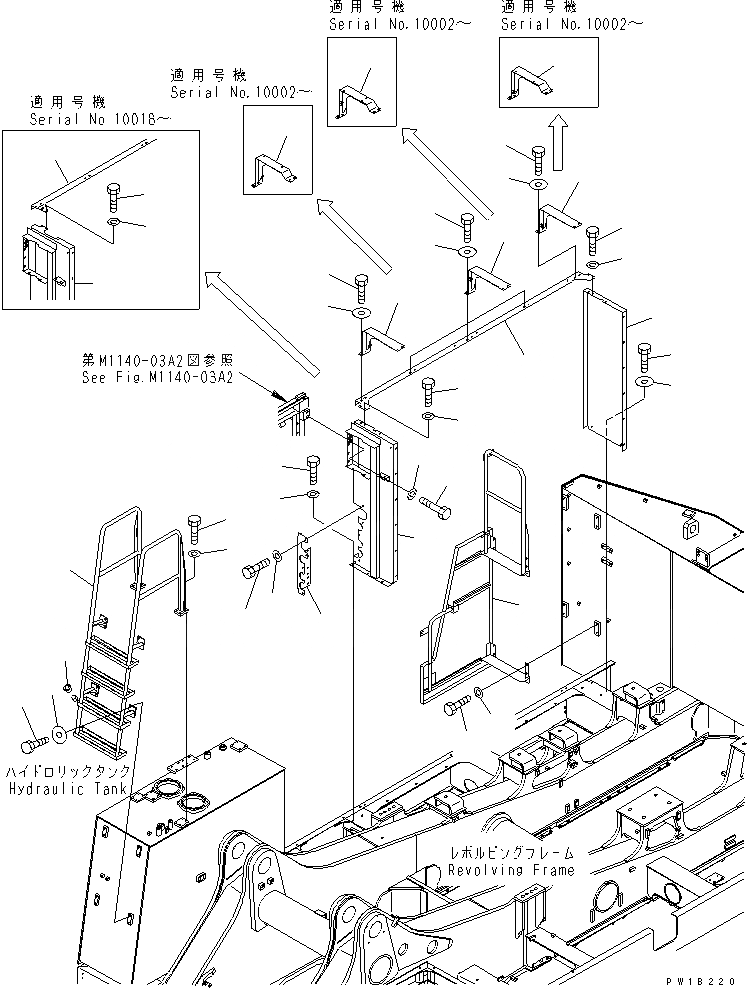 適用号機
Serial No.10002～

適用号機
Serial No.10002～

適用号機
Serial No.10002～

適用号機
Serial No 10018～

第M1140-03A2図参照
See Fig.M1140-03A2

ハイドロリックタンク
Hydraulic Tank

レボルビングフレーム
Revolving Frame

PW18220