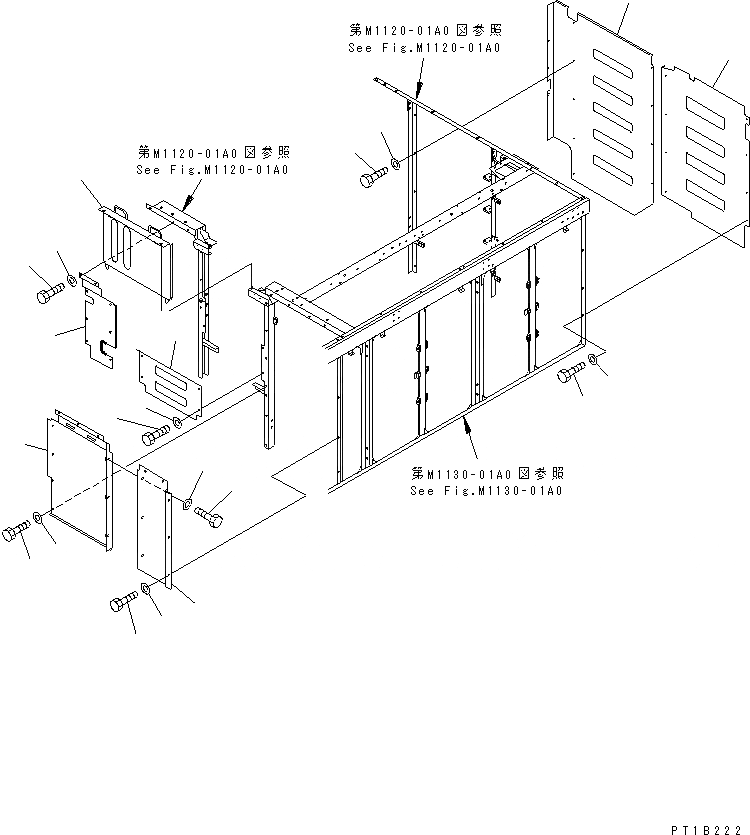 第M1120-01A0図参照
See Fig.M1120-01A0

第M1120-01A0図参照
See Fig.M1120-01A0

第M1130-01A0図参照
See Fig.M1130-01A0

PT1B222