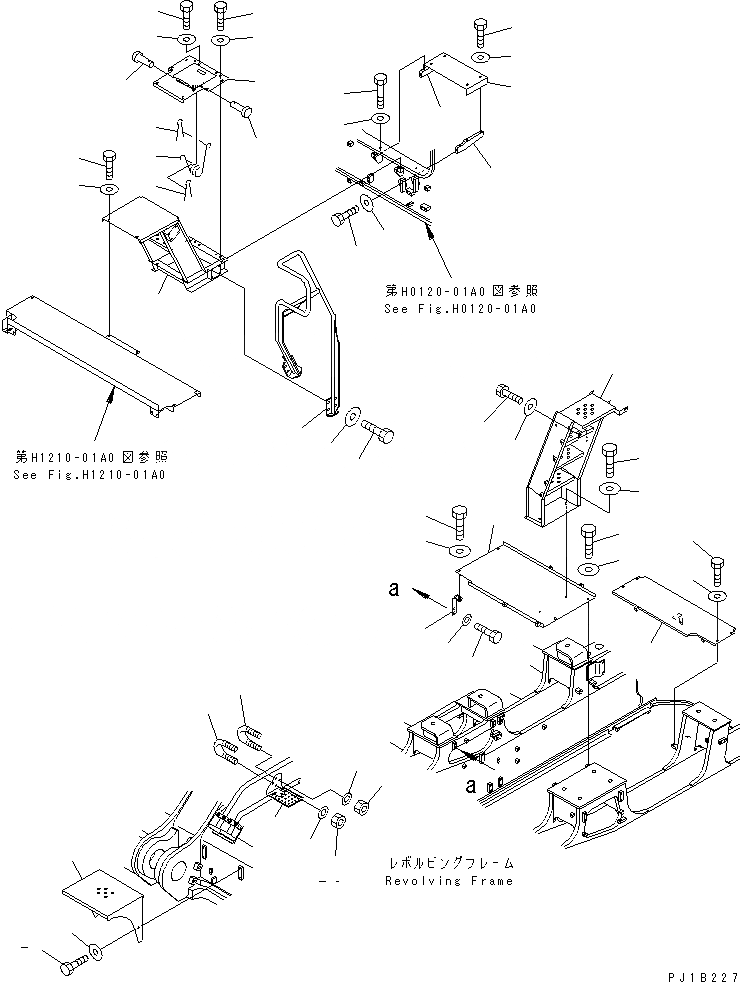 第H0120-01A0図参照
See Fig.H0120-01A0

第H1210-01A0図参照
See Fig.H1210-01A0

a

a

レボルビングフレーム
Revolving Frame

PJ1B227