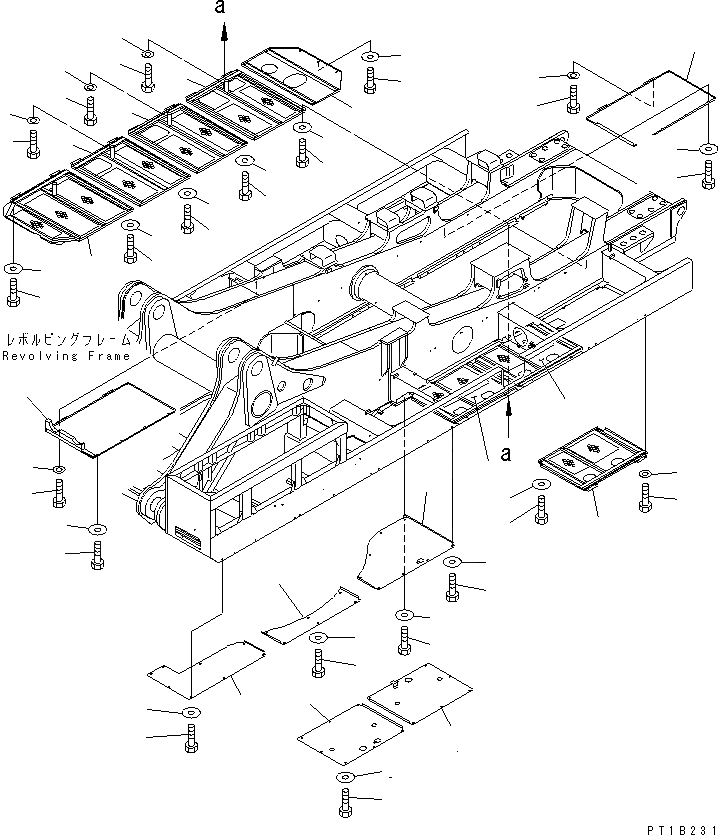 a

レボルビングフレーム
Revolving Frame

a

PT1B231