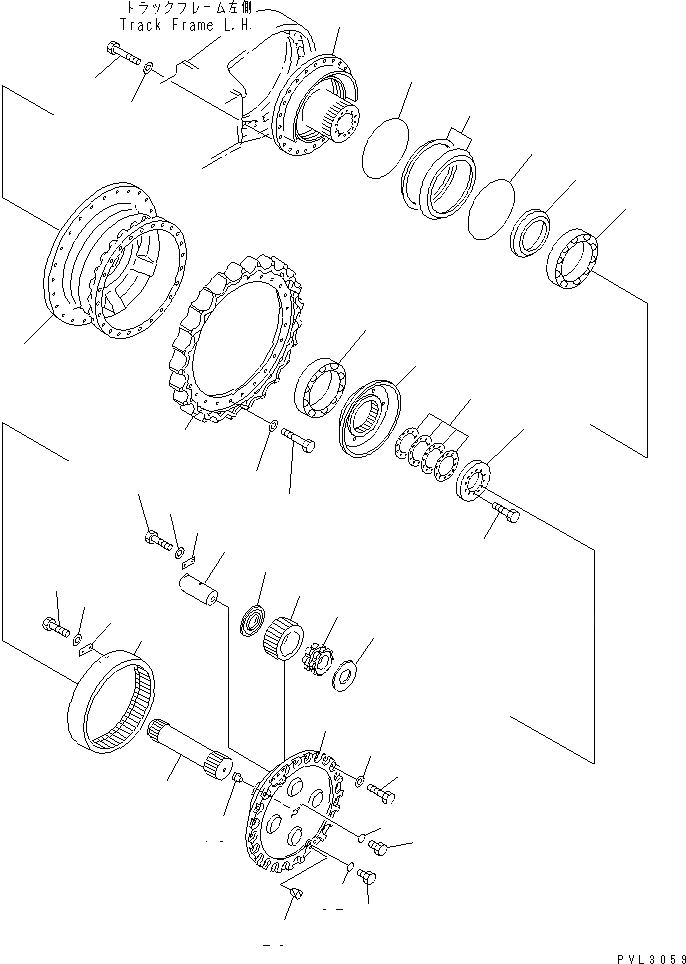 トラックフレーム左側
Track Frame L.H.

PVL3059