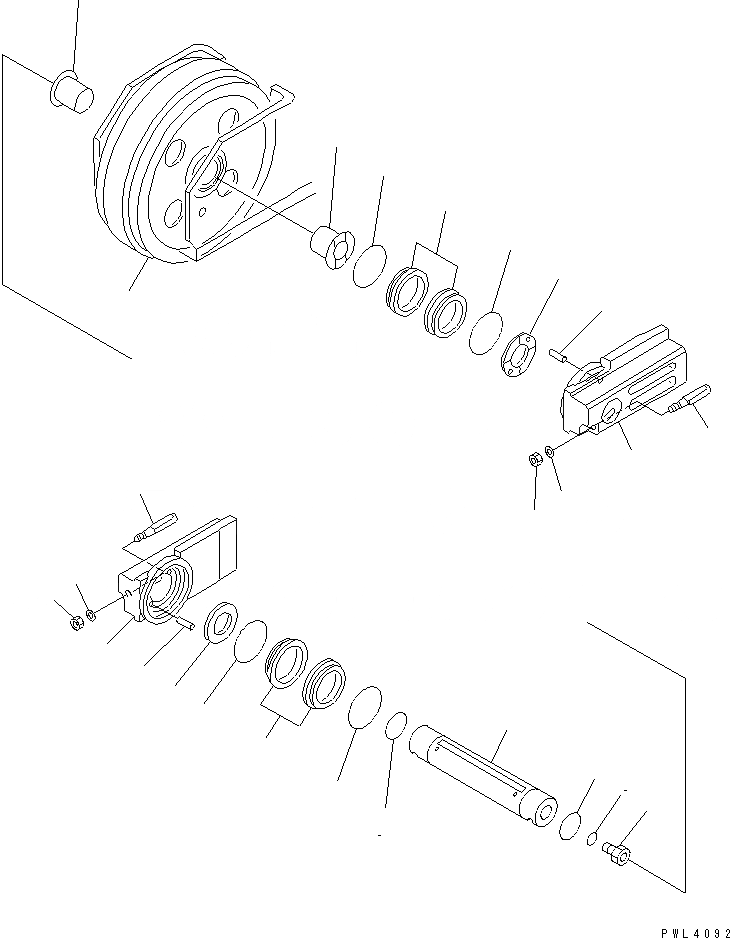 PWL4092