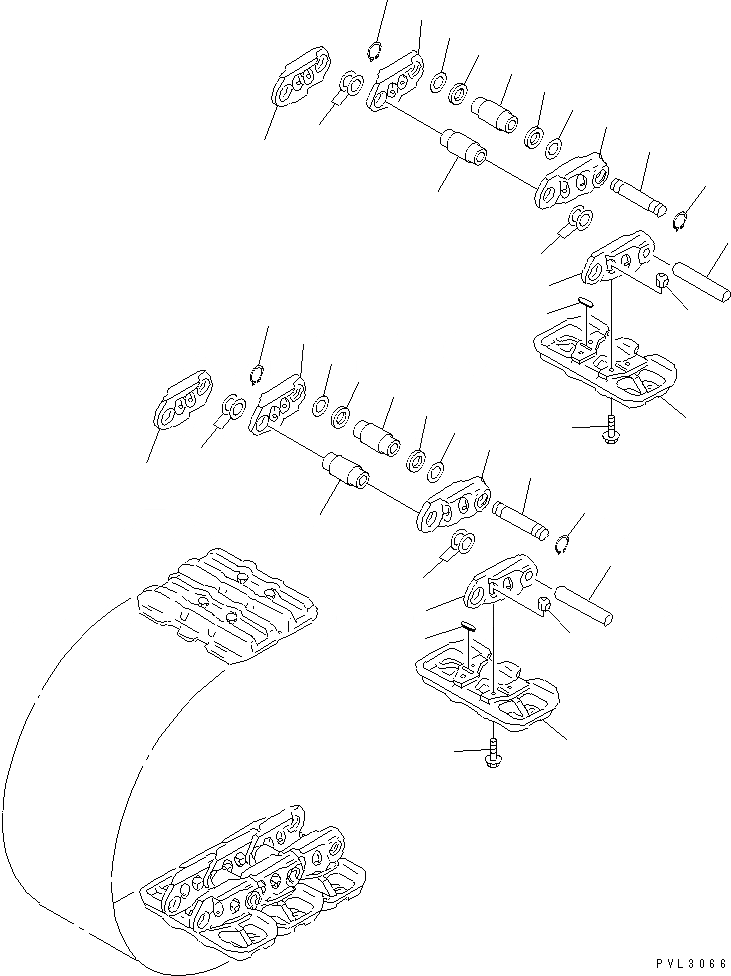 PVL3066