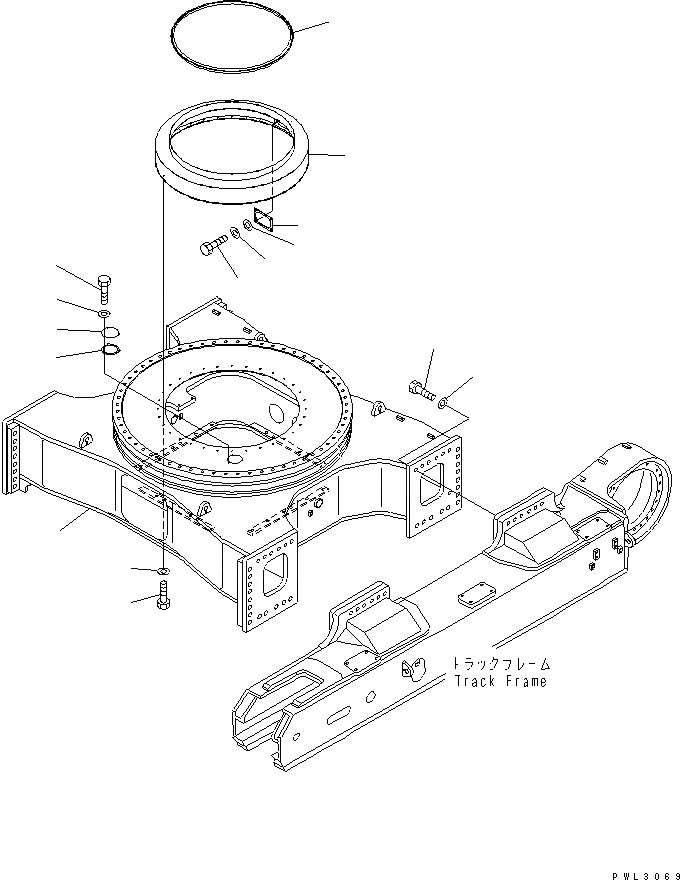 トラックフレーム
Track Frame

PWL3069