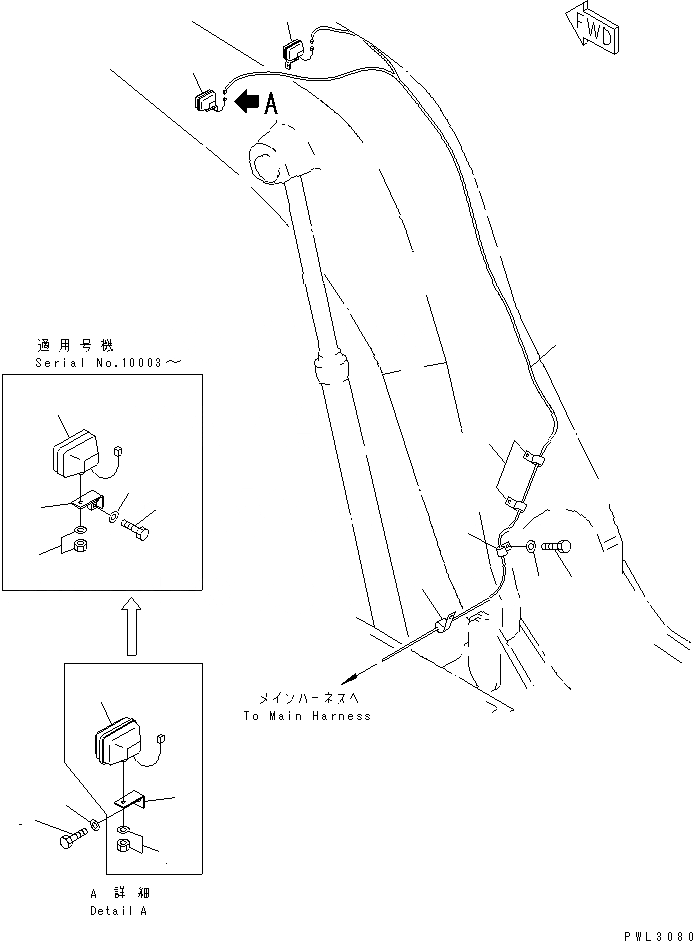 FWD

A

適用号機
Serial No.10003～

メインハーネスへ
To Main Harness

A 詳細
Detail A

PWL3080