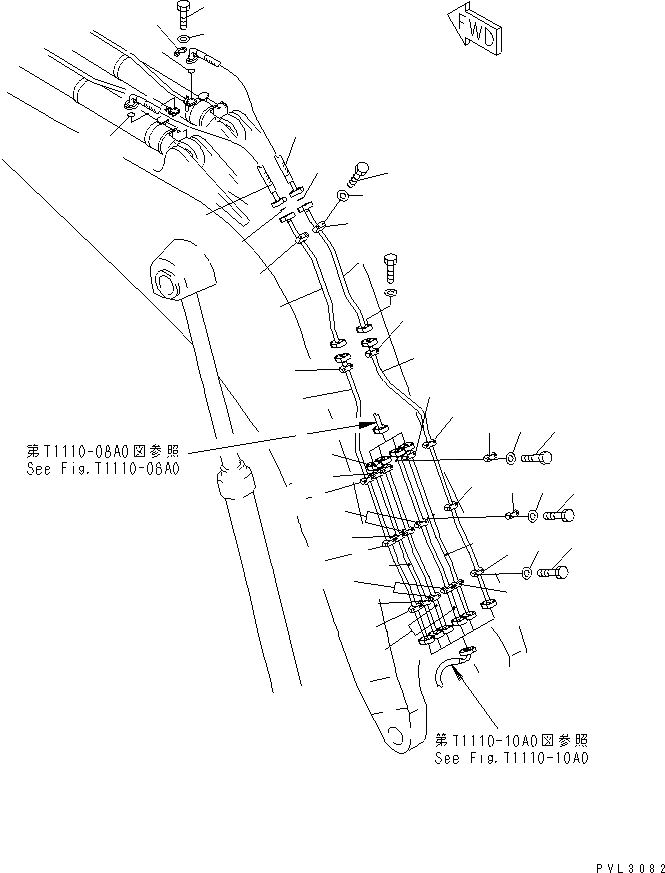 FWD

第T1110-08A0図参照
See Fig.T1110-08A0

第T1110-10A0図参照
See Fig.T1110-10A0

PVL3082