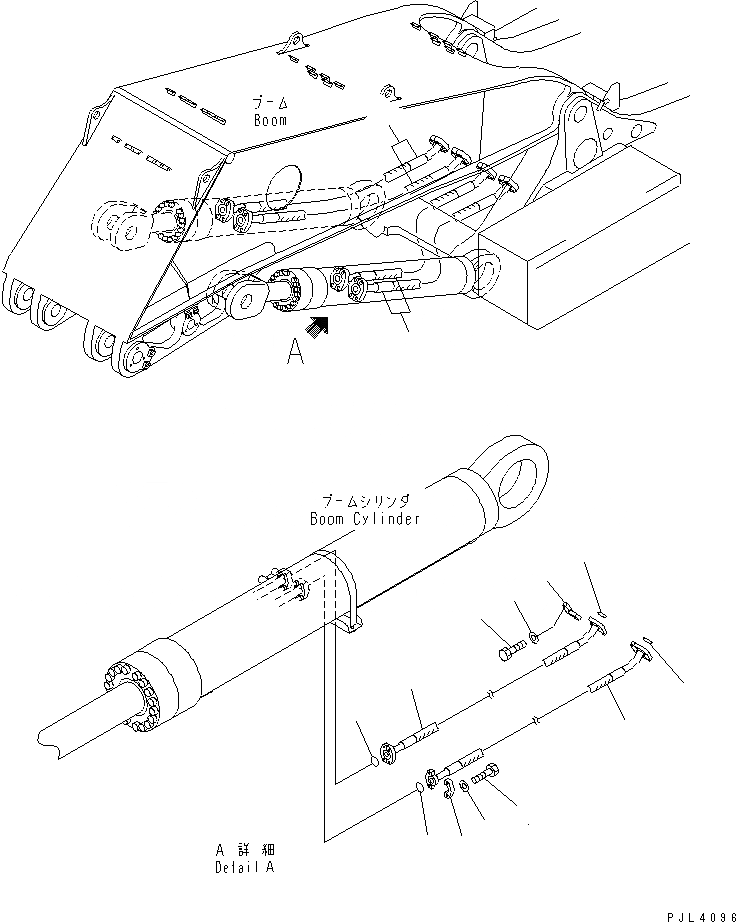 ブーム
Boom

A

ブームシリンダ
Boom Cylinder

A 詳細
Detail A

PJL4096