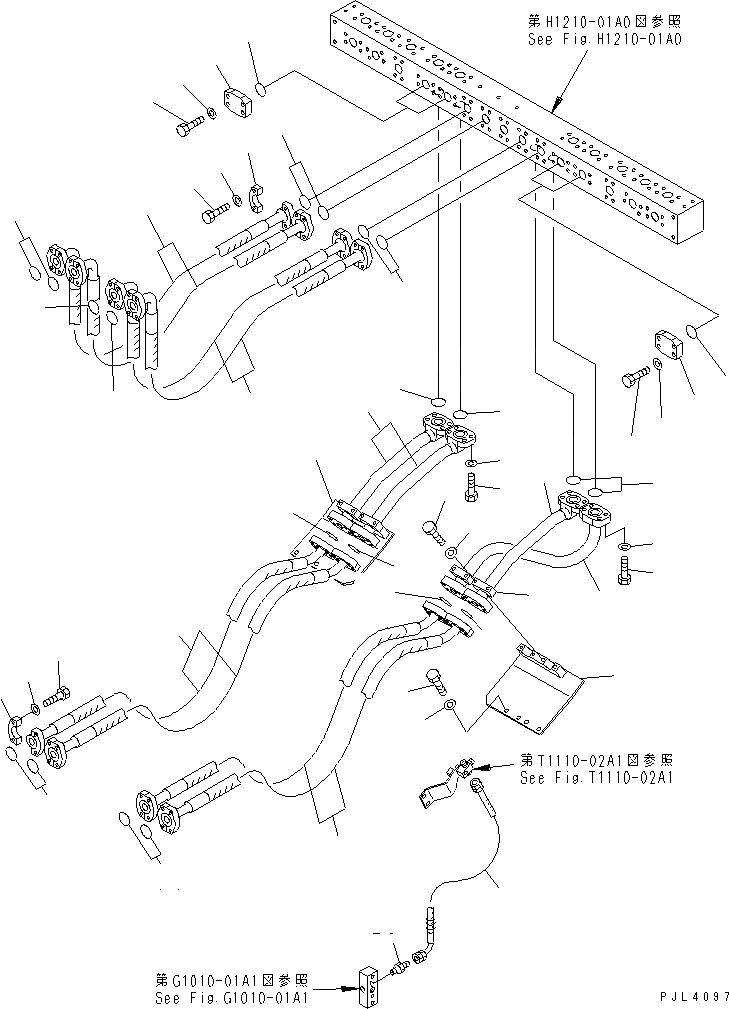 第H1210-01A0図参照
See Fig.H1210-01A0

第T1110-02A1図参照
See Fig.T1110-02A1

第G1010-01A1図参照
See Fig.G1010-01A1

PJL4097