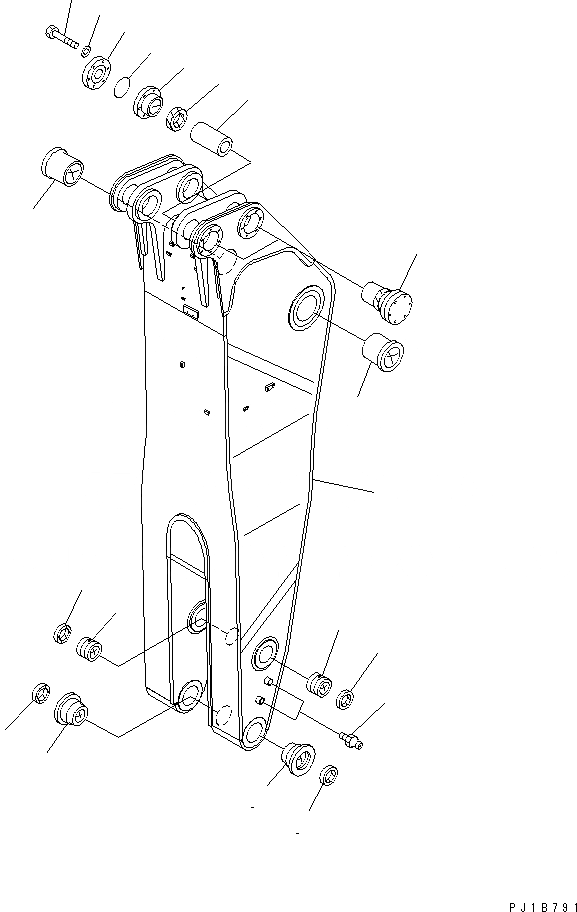 PJ1B791