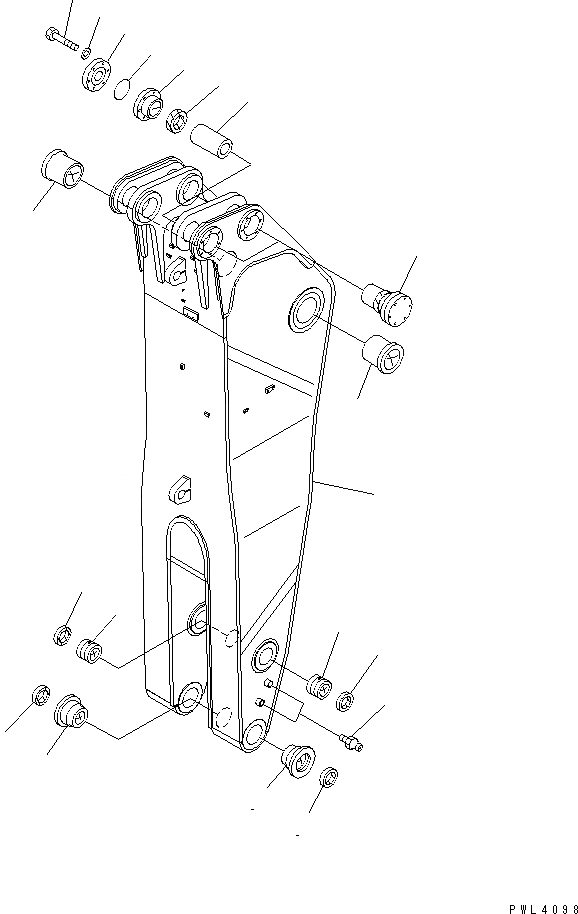 PWL4098